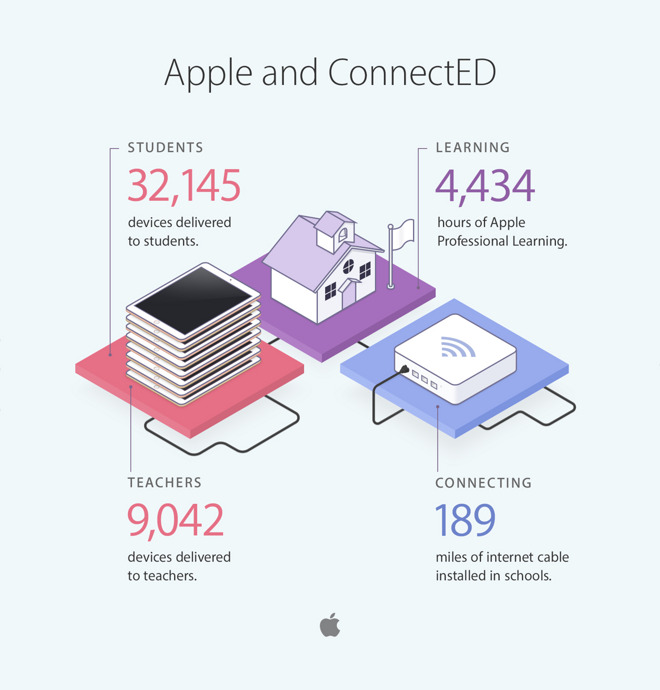 Apple and ConnectED

STUDENTS
32,145
devices delivered to students.

LEARNING
4,434
hours of Apple Professional Learning.

TEACHERS
9,042
devices delivered to teachers.

CONNECTING
189
miles of internet cable installed in schools.