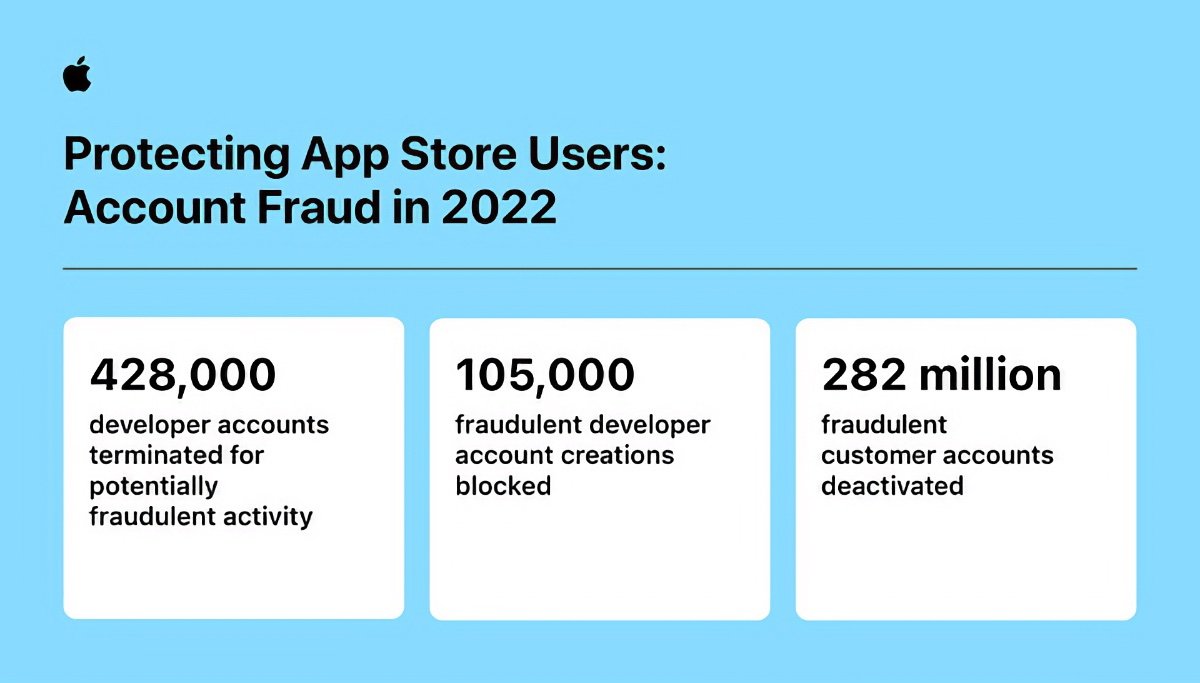 Protecting App Store Users: Account Fraud in 2022

428,000
developer accounts terminated for potentially fraudulent activity

105,000
fraudulent developer account creations blocked

282 million
fraudulent customer accounts deactivated